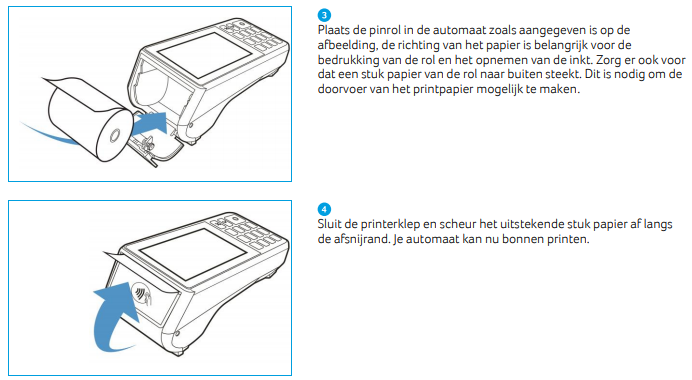 3
Plaats de pinrol in de automaat zoals aangegeven is op de afbeelding, de richting van het papier is belangrijk voor de bedrukking van de rol en het opnemen van de inkt. Zorg er ook voor dat een stuk papier van de rol naar buiten steekt. Dit is nodig om de doorvoer van het printpapier mogelijk te maken.

4
Sluit de printerklep en scheur het uitstekende stuk papier af langs de afsnijrand. Je automaat kan nu bonnen printen.